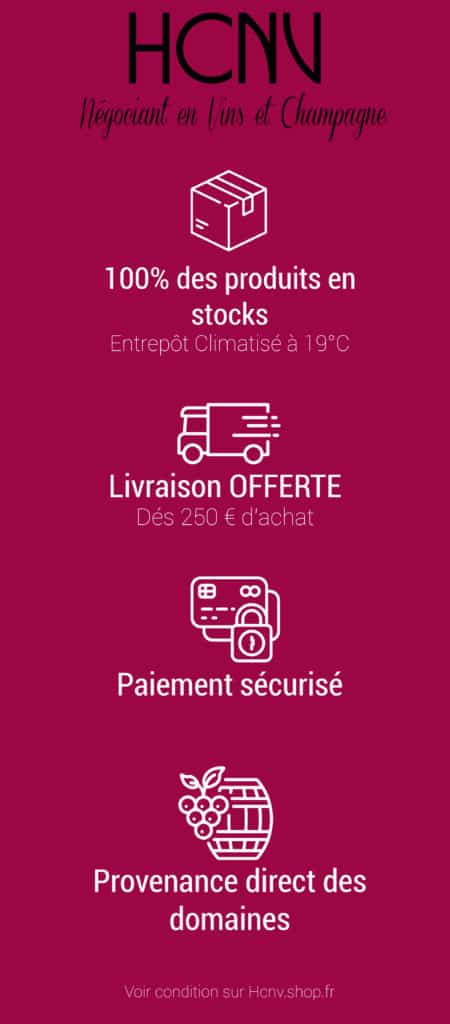 HCNV

Négociant en Vins et Champagne

100% des produits en stocks

Entrepôt Climatisé à 19°C

Livraison OFFERTE

Dés 250 € d'achat

Paiement sécurisé

Provenance direct des domaines

Voir condition sur Hcnv.shop.fr